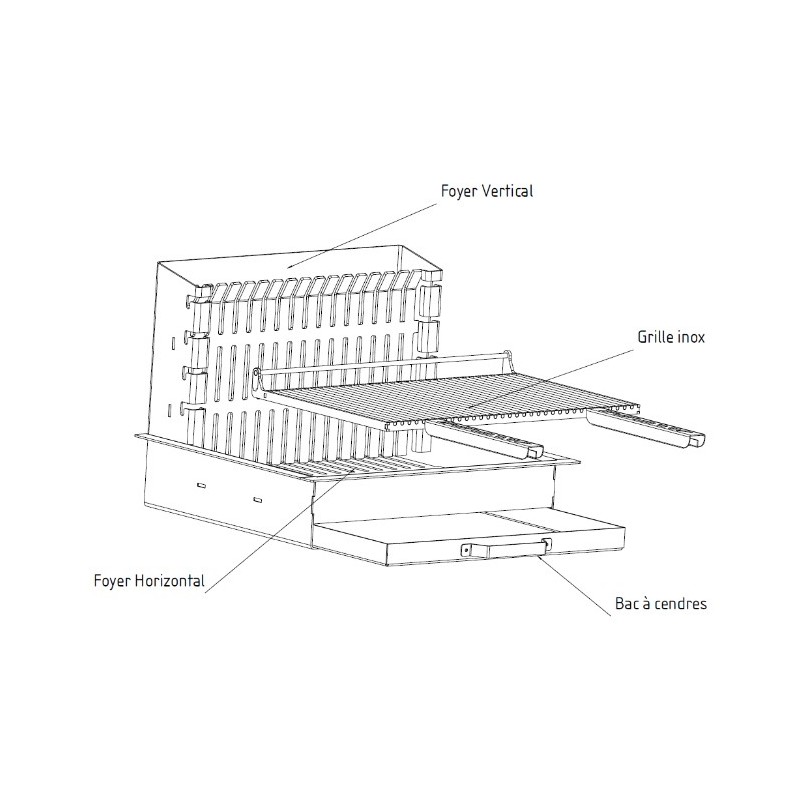 Foyer Vertical

Grille inox

Foyer Horizontal

Bac à cendres