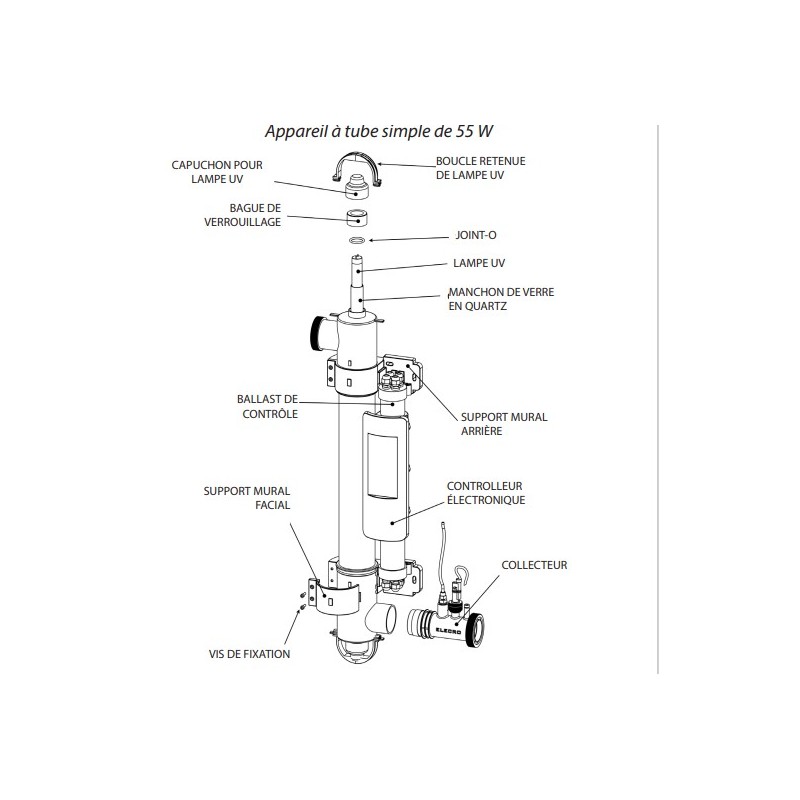 Appareil à tube simple de 55 W

CAPUCHON POUR LAMPE UV

BOUCLE RETENUE DE LAMPE UV

BAGUE DE VERROUILLAGE

JOINT-O

LAMPE UV

MANCHON DE VERRE EN QUARTZ

BALLAST DE CONTRÔLE

SUPPORT MURAL ARRIÈRE

SUPPORT MURAL FACIAL

CONTROLLEUR ÉLECTRONIQUE

COLLECTEUR

ELECRO

VIS DE FIXATION